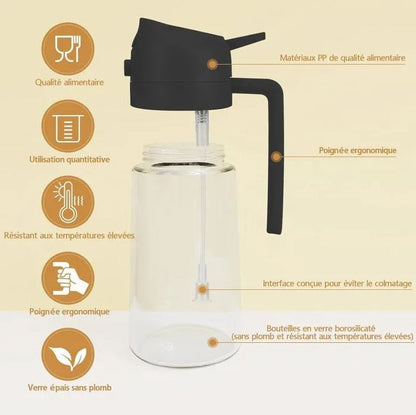 Qualité alimentaire

Utilisation quantitative

Résistant aux températures élevées

Poignée ergonomique

Verre épais sans plomb

Matériaux PP de qualité alimentaire

Poignée ergonomique

Interface conçue pour éviter le colmatage

Bouteilles en verre borosilicaté (sans plomb et résistant aux températures élevées)